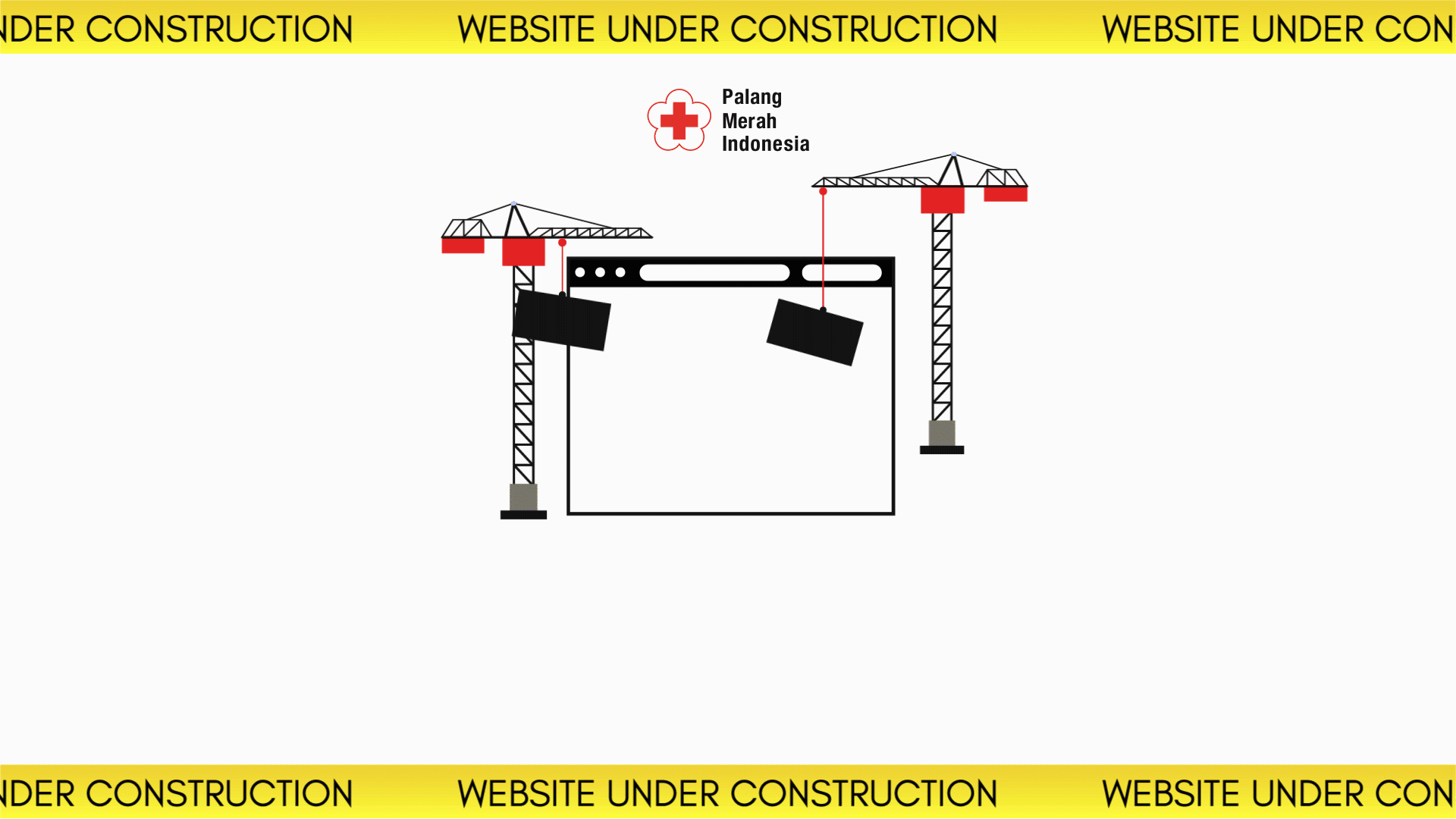 NDER CONSTRUCTION WEBSITE UNDER CONSTRUCTION WEBSITE UNDER CON

Palang
Merah
Indonesia

NDER CONSTRUCTION WEBSITE UNDER CONSTRUCTION WEBSITE UNDER CON